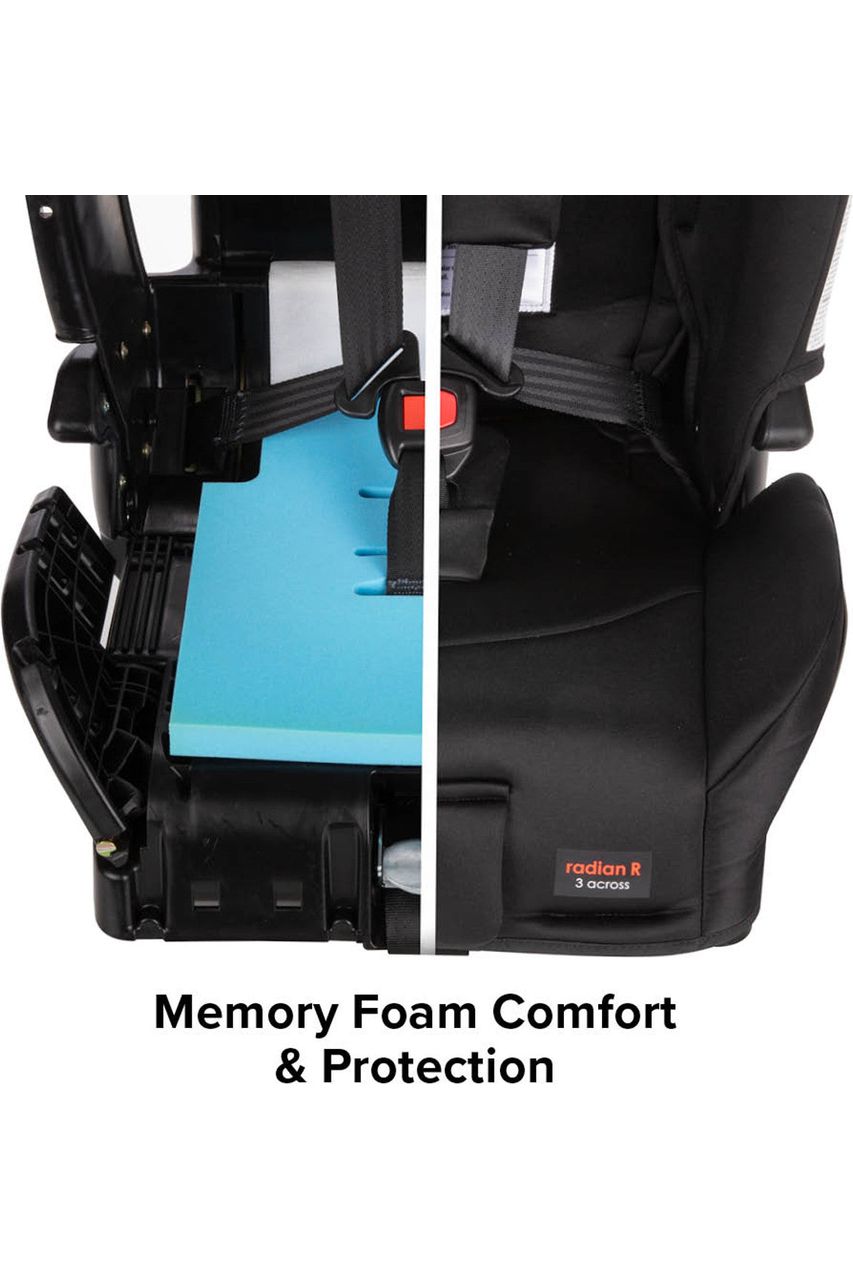 radian R
3 across

Memory Foam Comfort & Protection